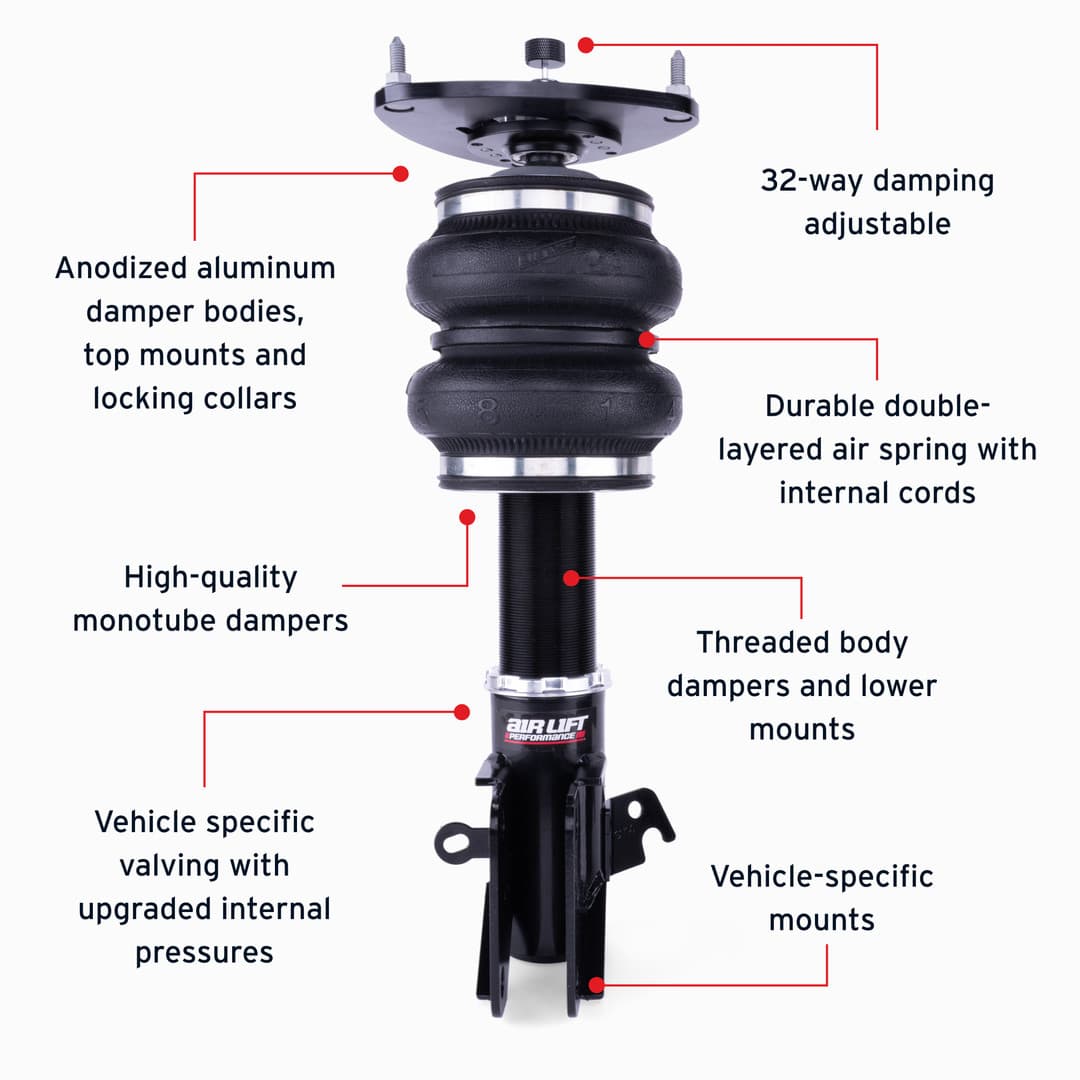 32-way damping adjustable

Anodized aluminum damper bodies, top mounts and locking collars

Durable double-layered air spring with internal cords

High-quality monotube dampers

Threaded body dampers and lower mounts

AIR LIFT PERFORMANCE

Vehicle specific valving with upgraded internal pressures

Vehicle-specific mounts